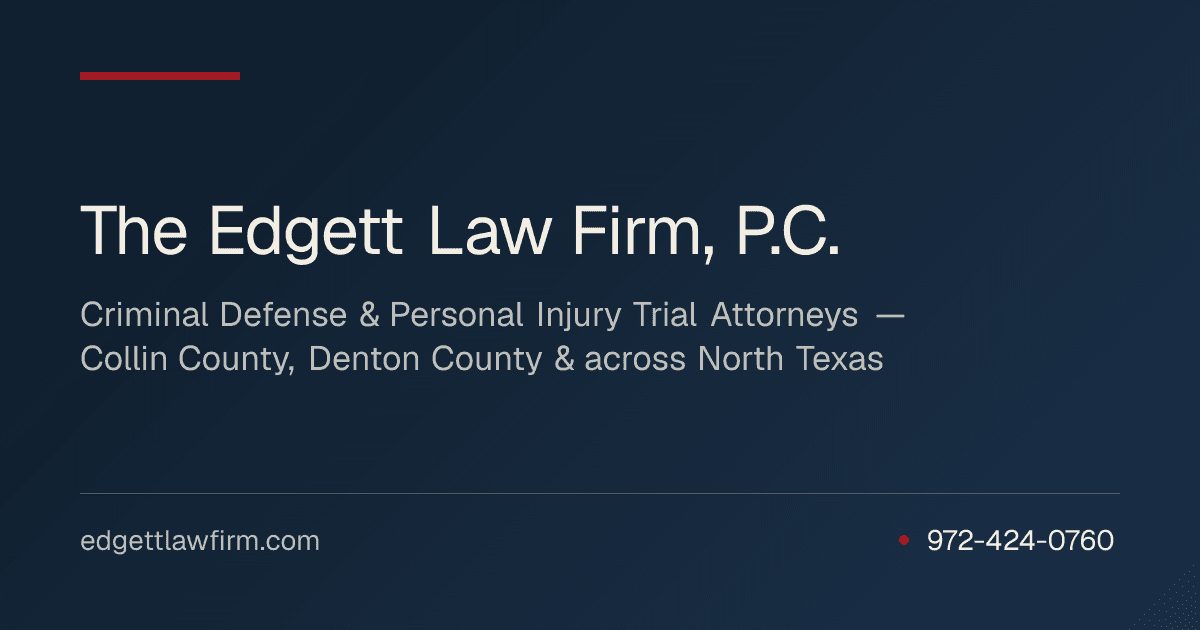 The Edgett Law Firm, P.C.

Criminal Defense & Personal Injury Trial Attorneys — Collin County, Denton County & across North Texas

edgettlawfirm.com

972-424-0760